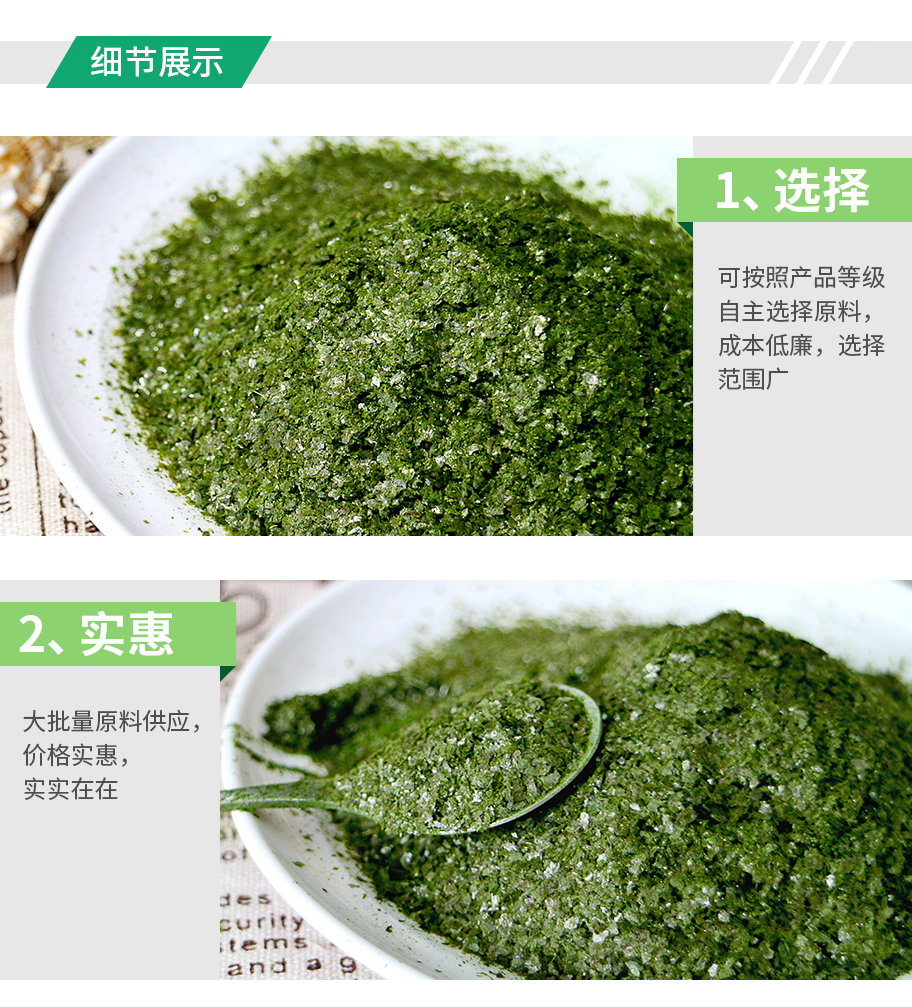 细节展示

1、选择

可按照产品等级自主选择原料，成本低廉，选择范围广

2、实惠

大批量原料供应，价格实惠，实实在在